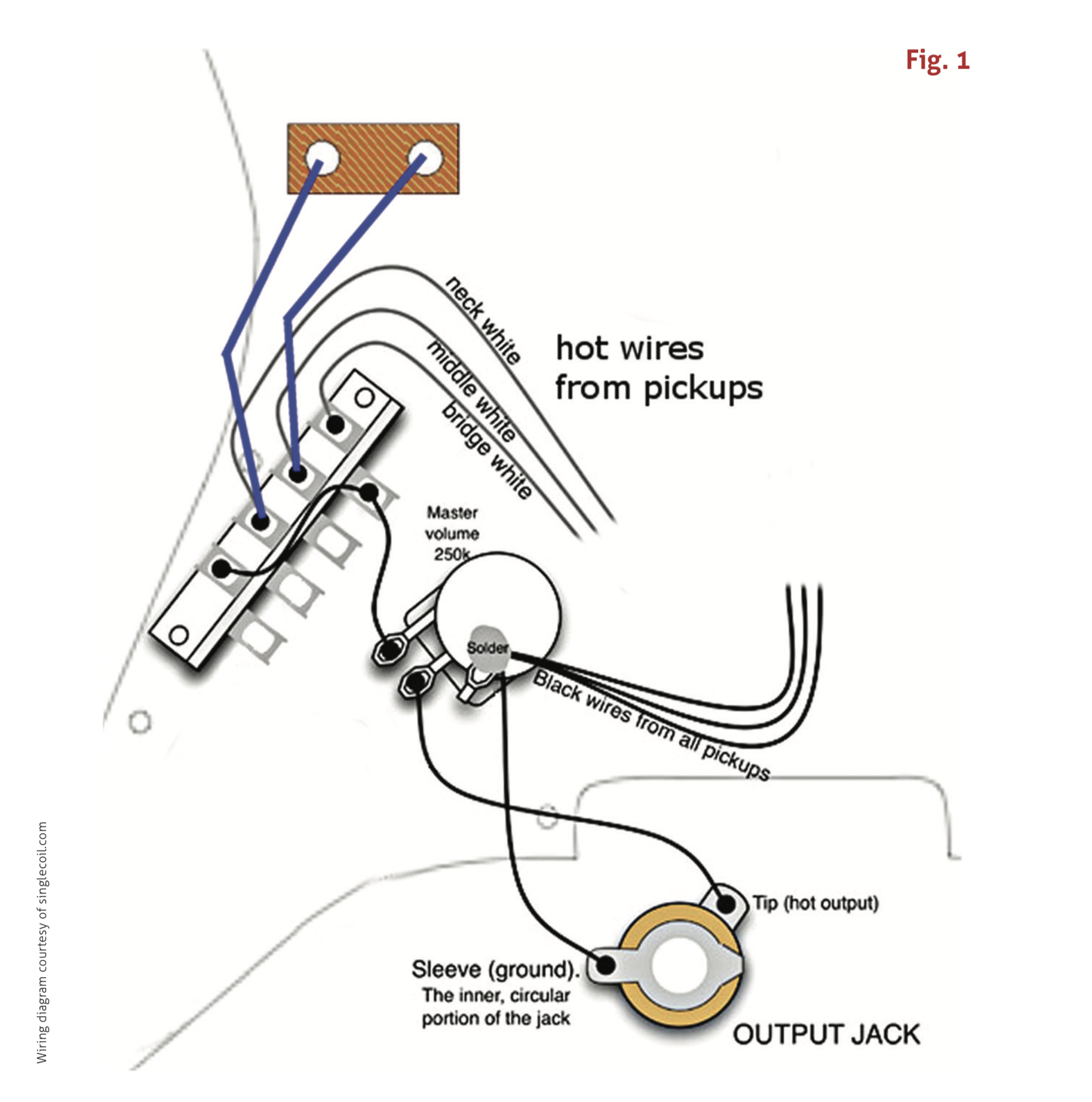 Fig. 1

neck white

middle white

bridge white

hot wires from pickups

Master volume 250k

Solder

Black wires from all pickups

Tip (hot output)

Sleeve (ground). The inner, circular portion of the jack

OUTPUT JACK

Wiring diagram courtesy of singlecoil.com